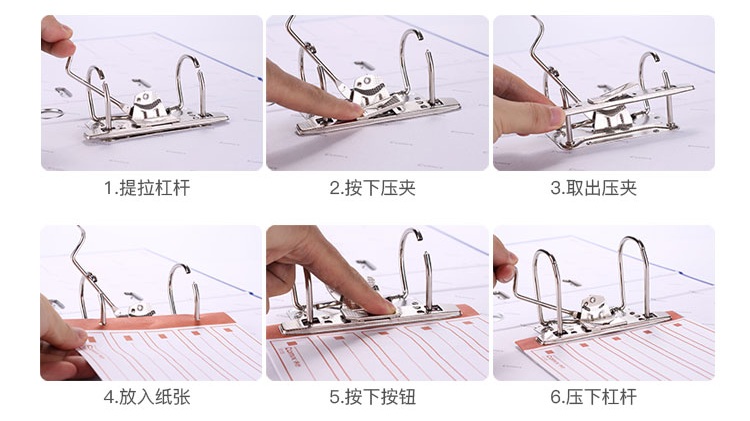 1.提拉杠杆

2.按下压夹

3.取出压夹

4.放入纸张

5.按下按钮

6.压下杠杆